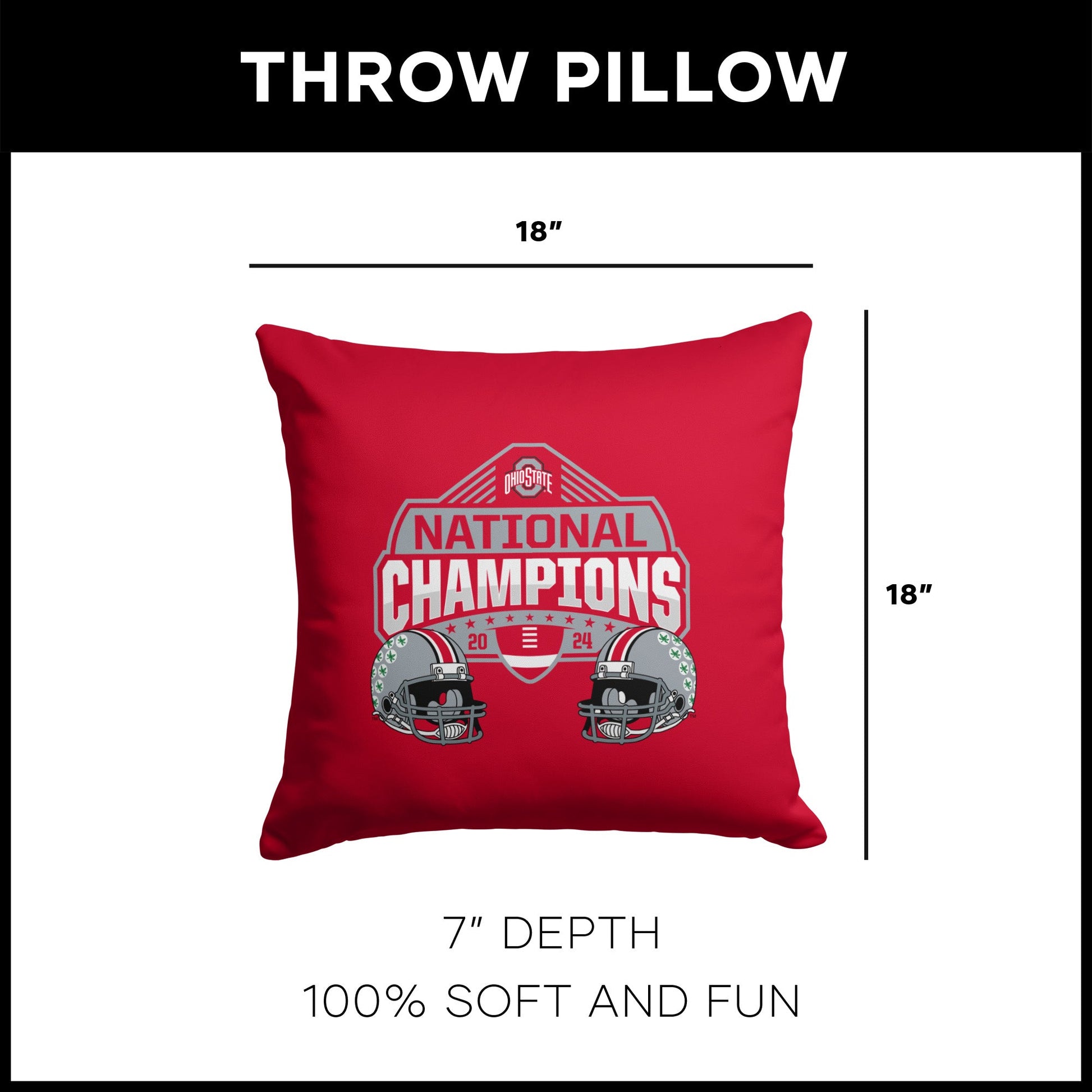 THROW PILLOW

18"

18"

OHIO STATE

NATIONAL CHAMPIONS

20 24

7" DEPTH

100% SOFT AND FUN