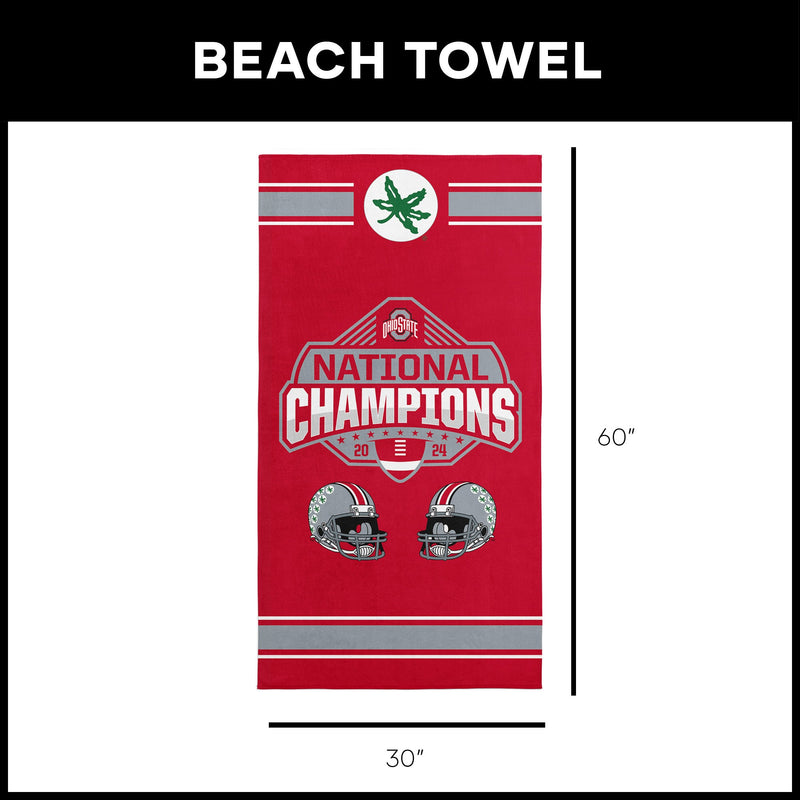 BEACH TOWEL

OHIO STATE

NATIONAL
CHAMPIONS
20 24

60"

30"