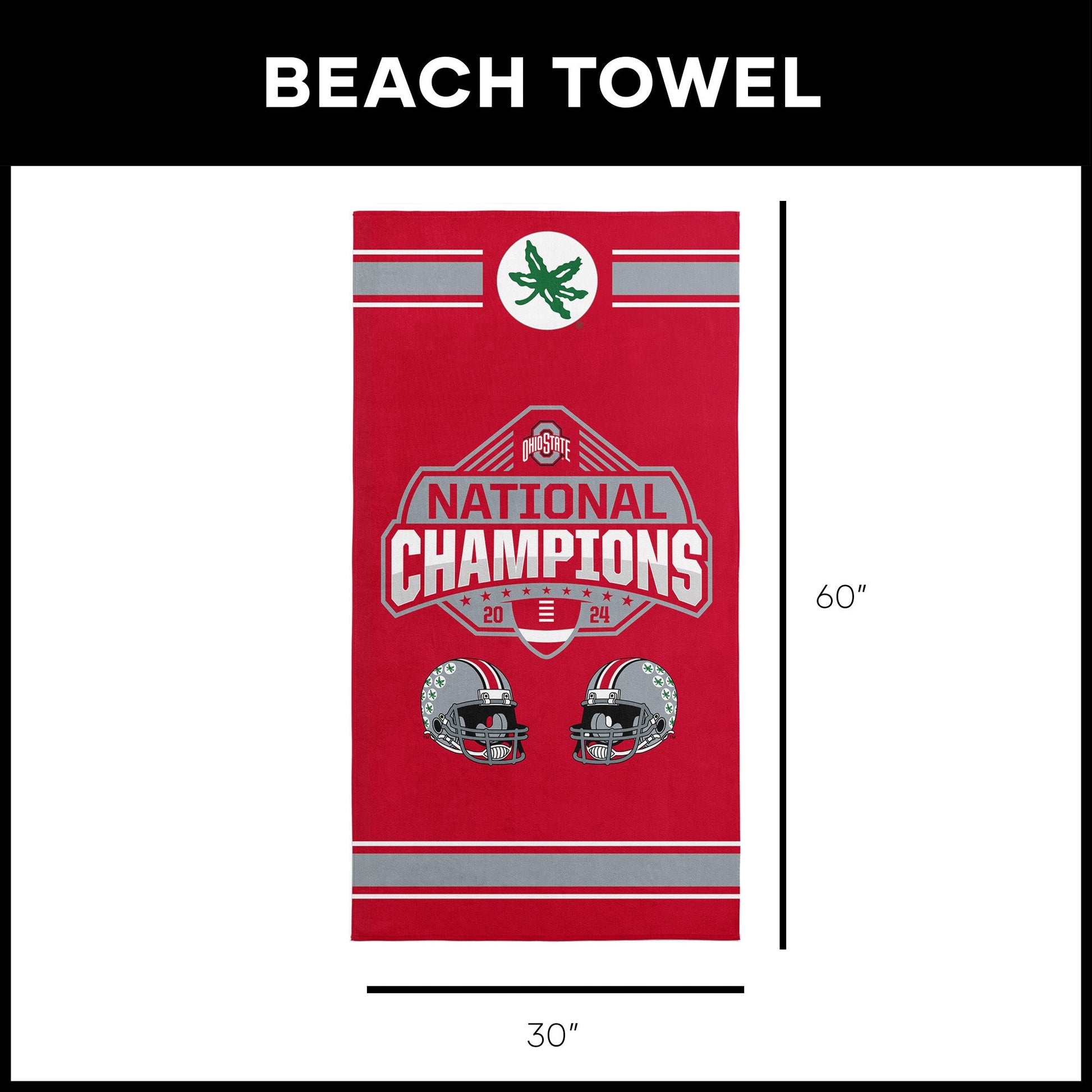 BEACH TOWEL

OHIO STATE

NATIONAL CHAMPIONS

20 24

60″

30″